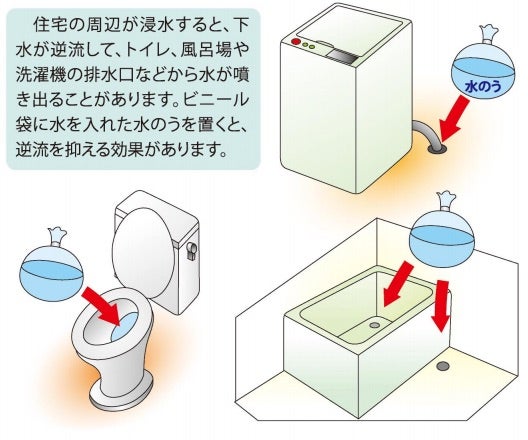 住宅の周辺が浸水すると、下水が逆流して、トイレ、風呂場や洗濯機の排水口などから水が噴き出ることがあります。ビニール袋に水を入れた水のうを置くと、逆流を抑える効果があります。

水のう